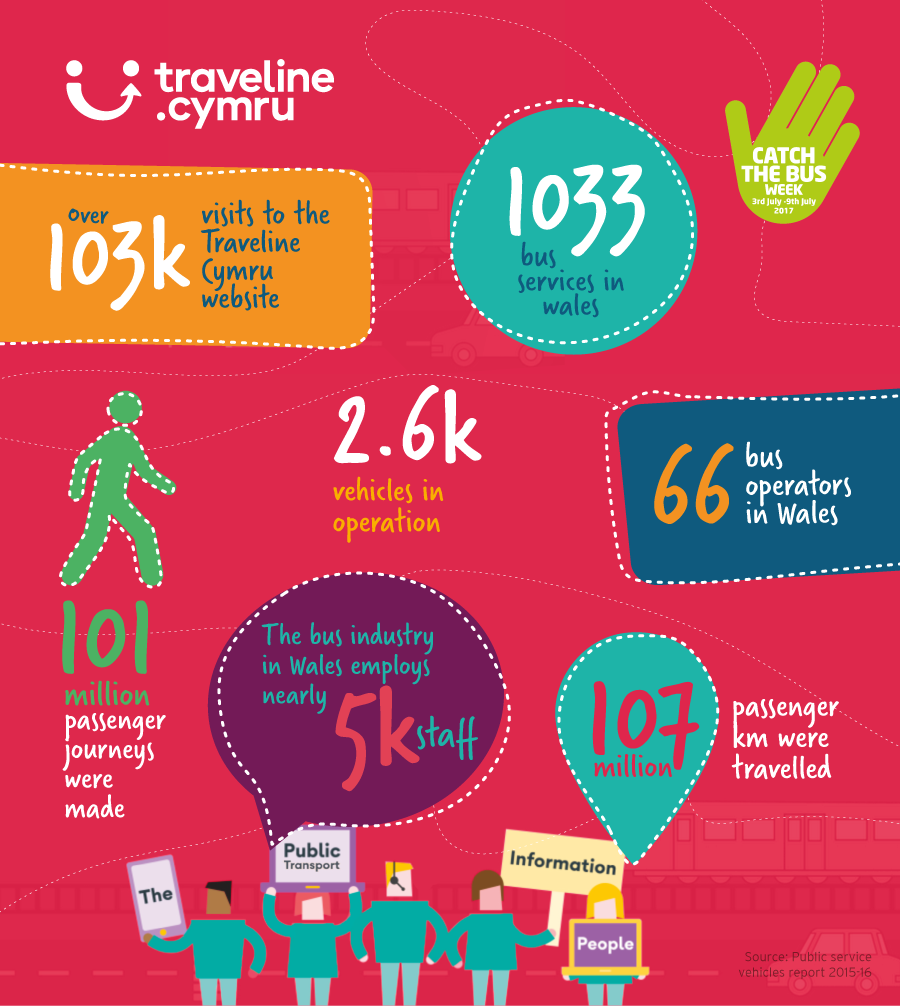 traveline
.cymru

CATCH THE BUS WEEK
3rd July -9th July 2017

over 103k visits to the Traveline Cymru website

1033 bus services in wales

2.6k vehicles in operation

66 bus operators in Wales

101 million passenger journeys were made

The bus industry in Wales employs nearly 5k staff

107 million passenger km were travelled

The
Public Transport
Information
People

Source: Public service vehicles report 2015:16